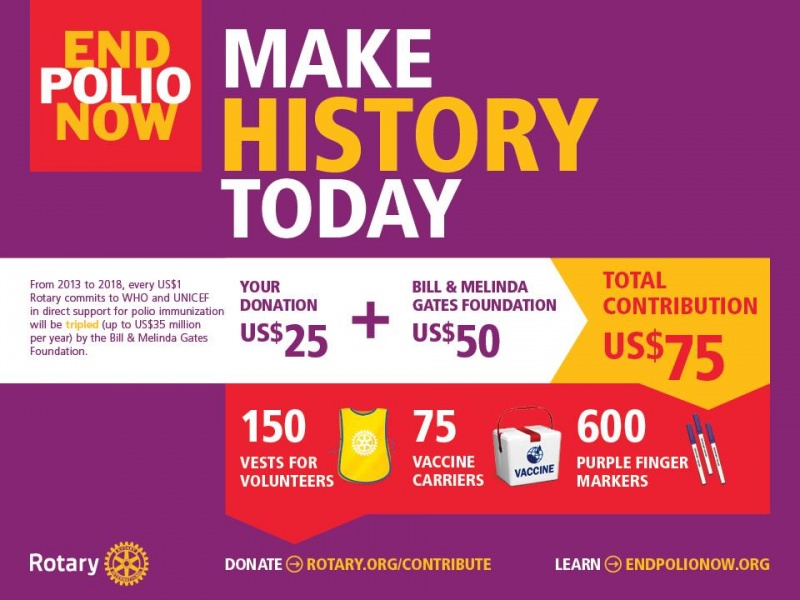 END POLIO NOW

MAKE HISTORY TODAY

From 2013 to 2018, every US$1 Rotary commits to WHO and UNICEF in direct support for polio immunization will be tripled (up to US$35 million per year) by the Bill & Melinda Gates Foundation.

YOUR DONATION US$25

+

BILL & MELINDA GATES FOUNDATION US$50

TOTAL CONTRIBUTION US$75

150 VESTS FOR VOLUNTEERS

75 VACCINE CARRIERS

VACCINE

600 PURPLE FINGER MARKERS

Rotary

DONATE ROTARY.ORG/CONTRIBUTE

LEARN ENDPOLIONOW.ORG