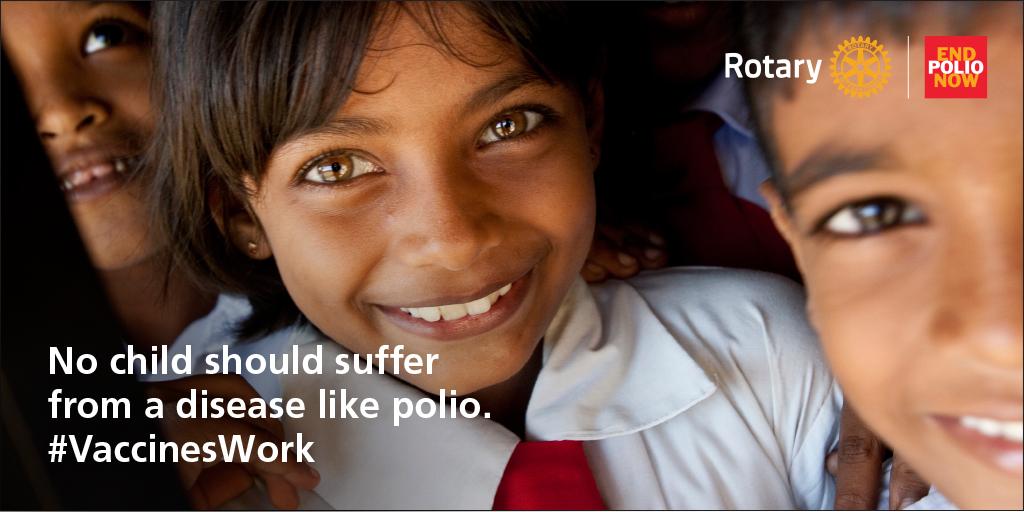 Rotary

END
POLIO
NOW

No child should suffer from a disease like polio.
#VaccinesWork